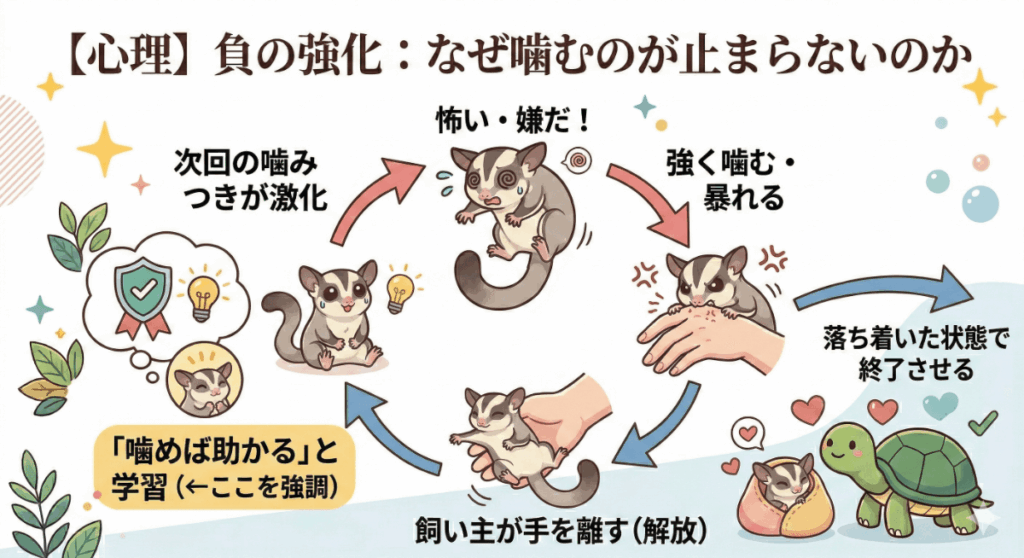 【心理】負の強化：なぜ噛むのが止まらないのか

怖い・嫌だ！

強く噛む・暴れる

落ち着いた状態で終了させる

飼い主が手を離す（解放）

「噛めば助かる」と学習（←ここを強調）

次回の噛みつきが激化